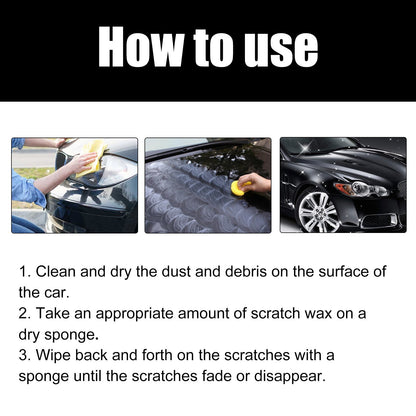 How to use

1. Clean and dry the dust and debris on the surface of the car.
2. Take an appropriate amount of scratch wax on a dry sponge.
3. Wipe back and forth on the scratches with a sponge until the scratches fade or disappear.