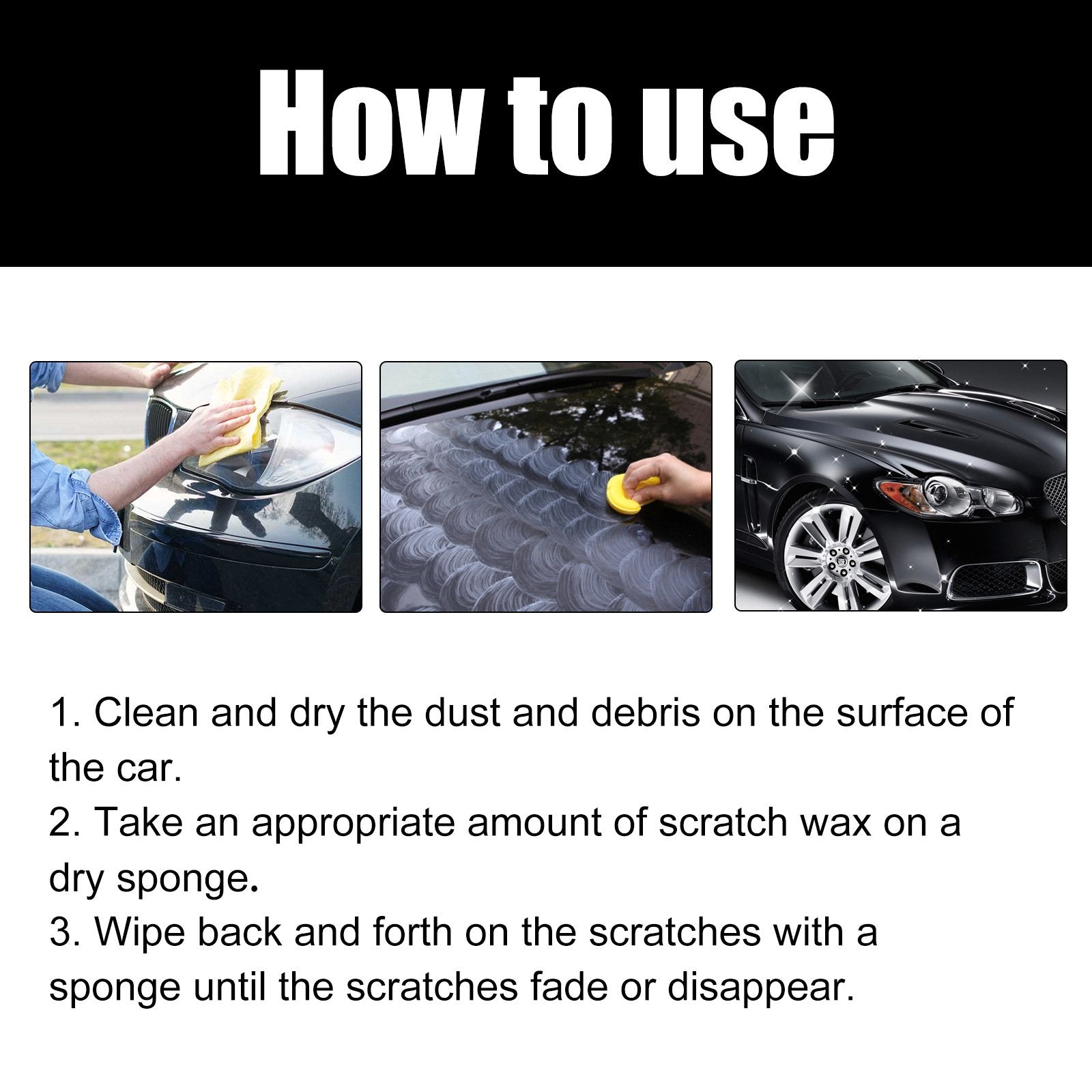 How to use

1. Clean and dry the dust and debris on the surface of the car.
2. Take an appropriate amount of scratch wax on a dry sponge.
3. Wipe back and forth on the scratches with a sponge until the scratches fade or disappear.