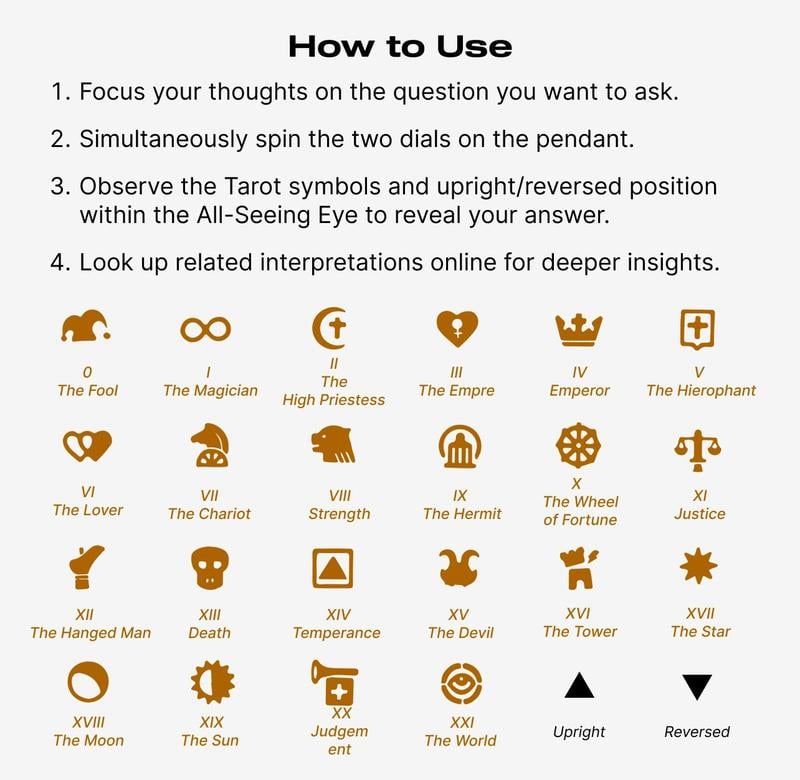 How to Use

1. Focus your thoughts on the question you want to ask.

2. Simultaneously spin the two dials on the pendant.

3. Observe the Tarot symbols and upright/reversed position within the All-Seeing Eye to reveal your answer.

4. Look up related interpretations online for deeper insights.

0
The Fool

I
The Magician

II
The
High Priestess

III
The Empre

IV
Emperor

V
The Hierophant

VI
The Lover

VII
The Chariot

VIII
Strength

IX
The Hermit

X
The Wheel
of Fortune

XI
Justice

XII
The Hanged Man

XIII
Death

XIV
Temperance

XV
The Devil

XVI
The Tower

XVII
The Star

XVIII
The Moon

XIX
The Sun

XX
Judgem
ent

XXI
The World

Upright

Reversed